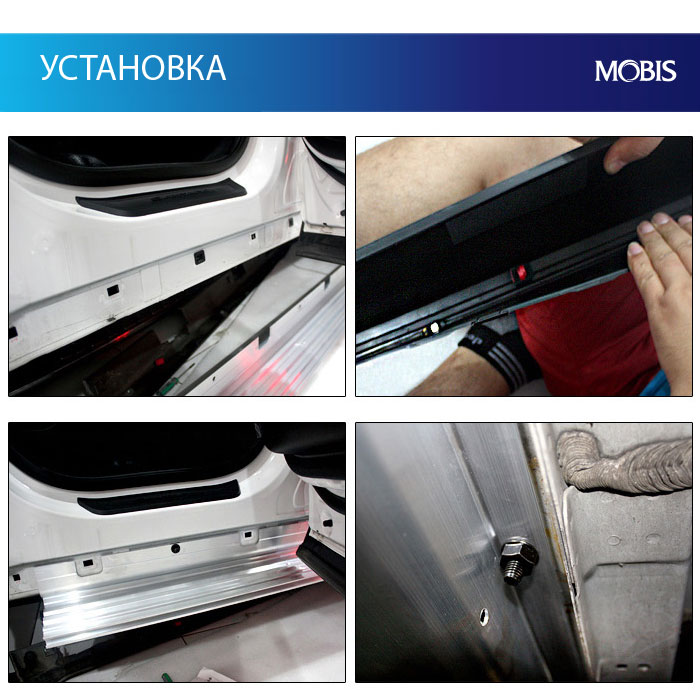 УСТАНОВКА

MOBIS